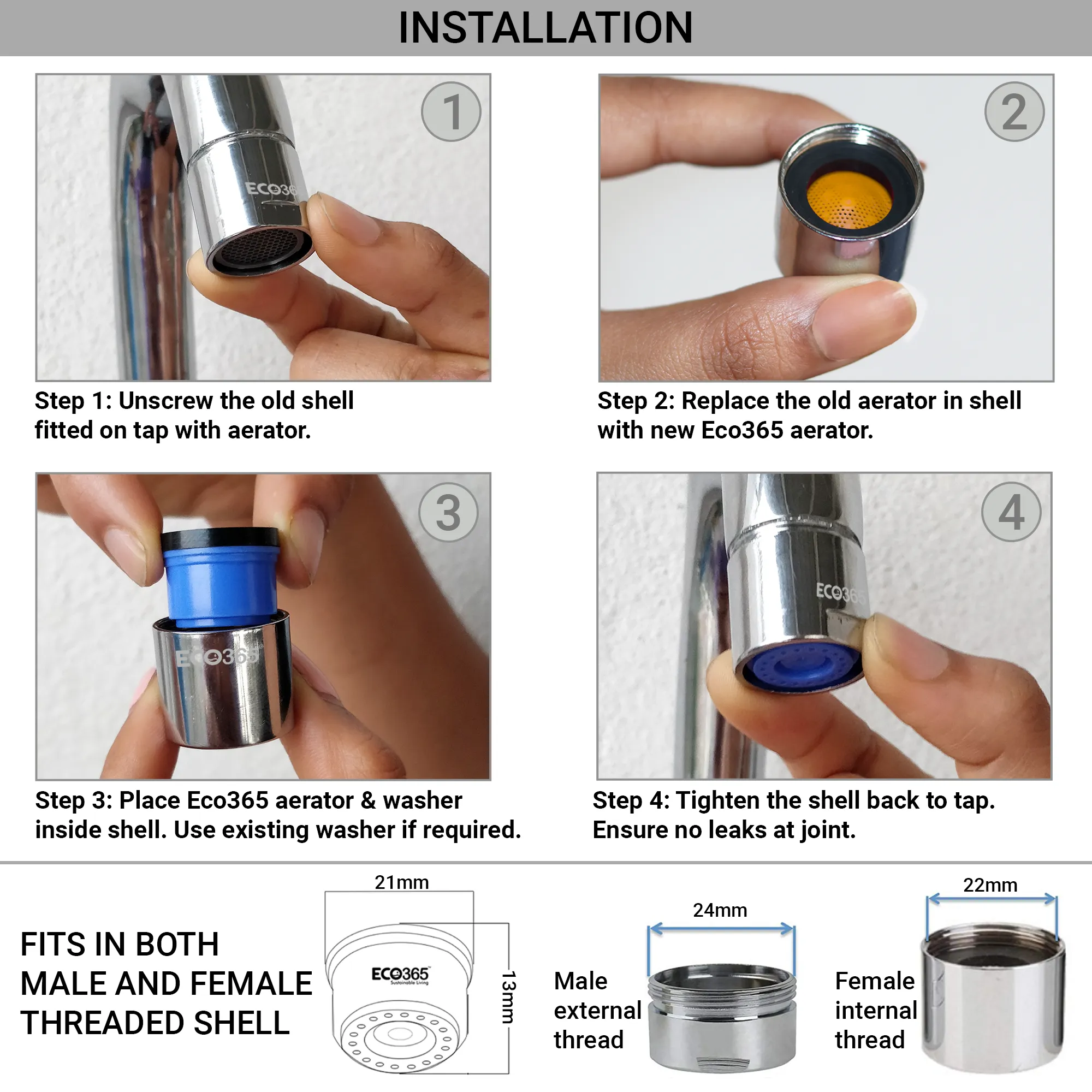 INSTALLATION

1

ECO36

Step 1: Unscrew the old shell fitted on tap with aerator.

2

Step 2: Replace the old aerator in shell with new Eco365 aerator.

3

ECO365

Step 3: Place Eco365 aerator & washer inside shell. Use existing washer if required.

4

ECO365

Step 4: Tighten the shell back to tap. Ensure no leaks at joint.

FITS IN BOTH MALE AND FEMALE THREADED SHELL

21mm

ECO365 Sustainable Living

13mm

24mm

Male external thread

22mm

Female internal thread