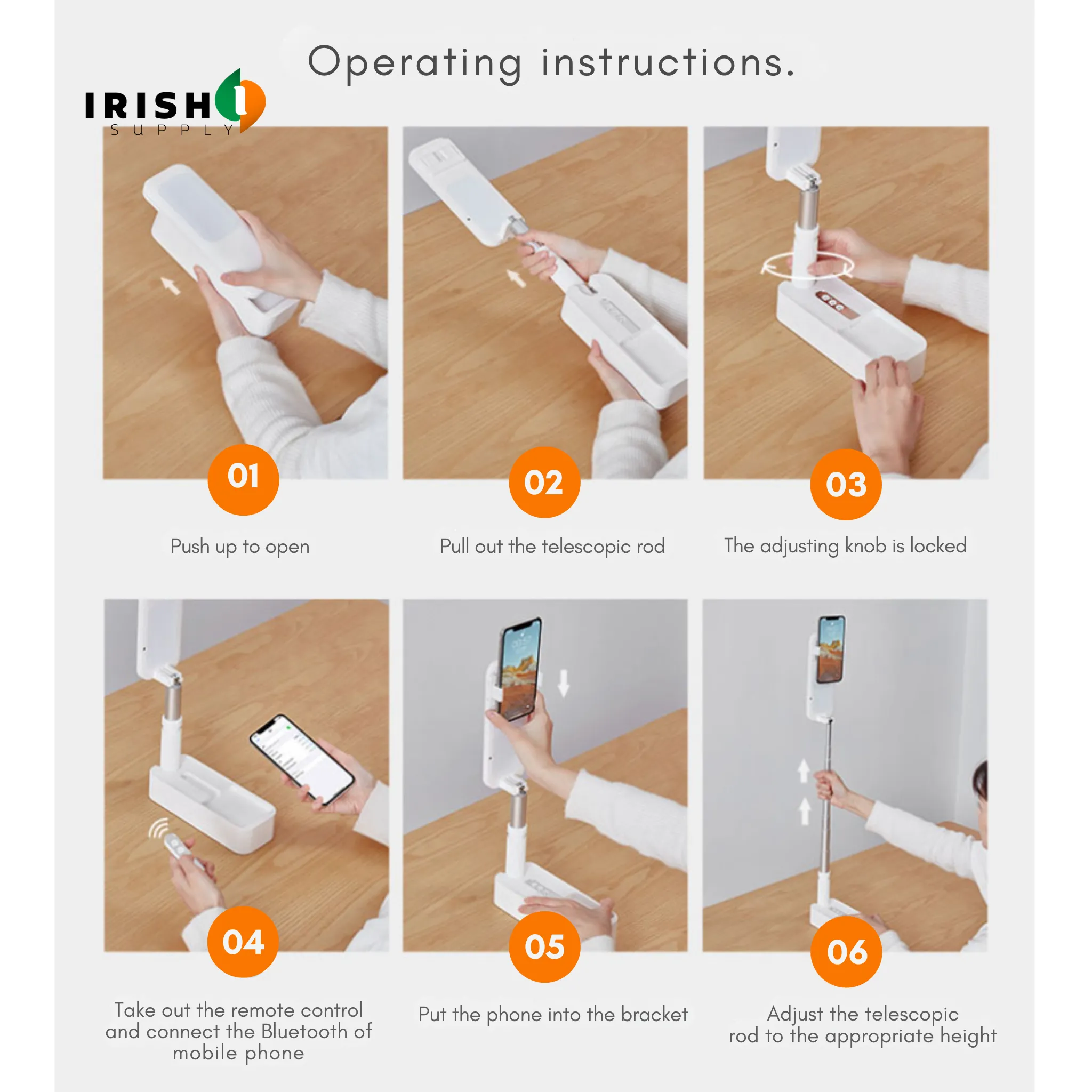 Operating instructions.

IRISH
SUPPLY

01
Push up to open

02
Pull out the telescopic rod

03
The adjusting knob is locked

04
Take out the remote control and connect the Bluetooth of mobile phone

05
Put the phone into the bracket

06
Adjust the telescopic rod to the appropriate height