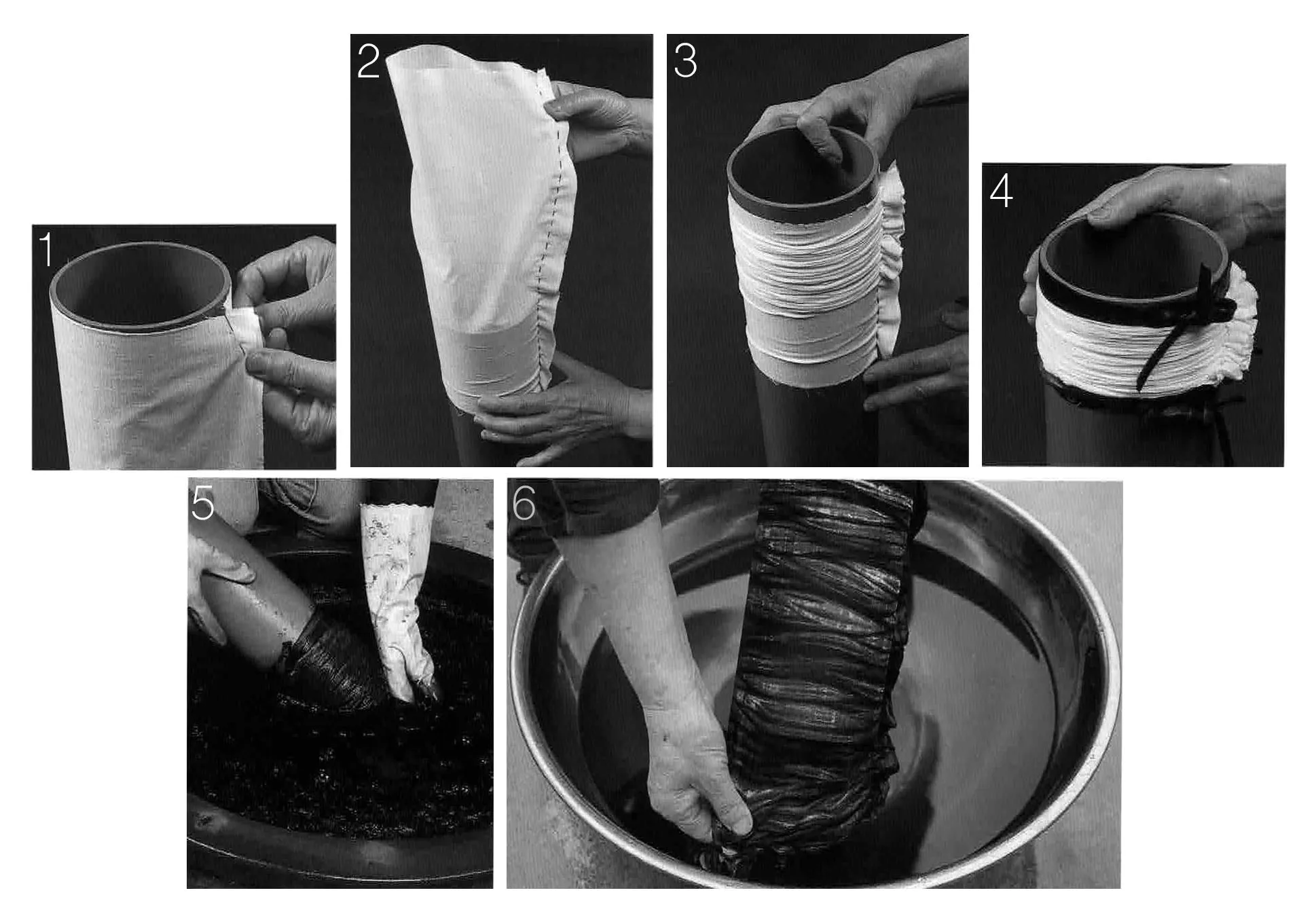 1

2

3

4

5

6