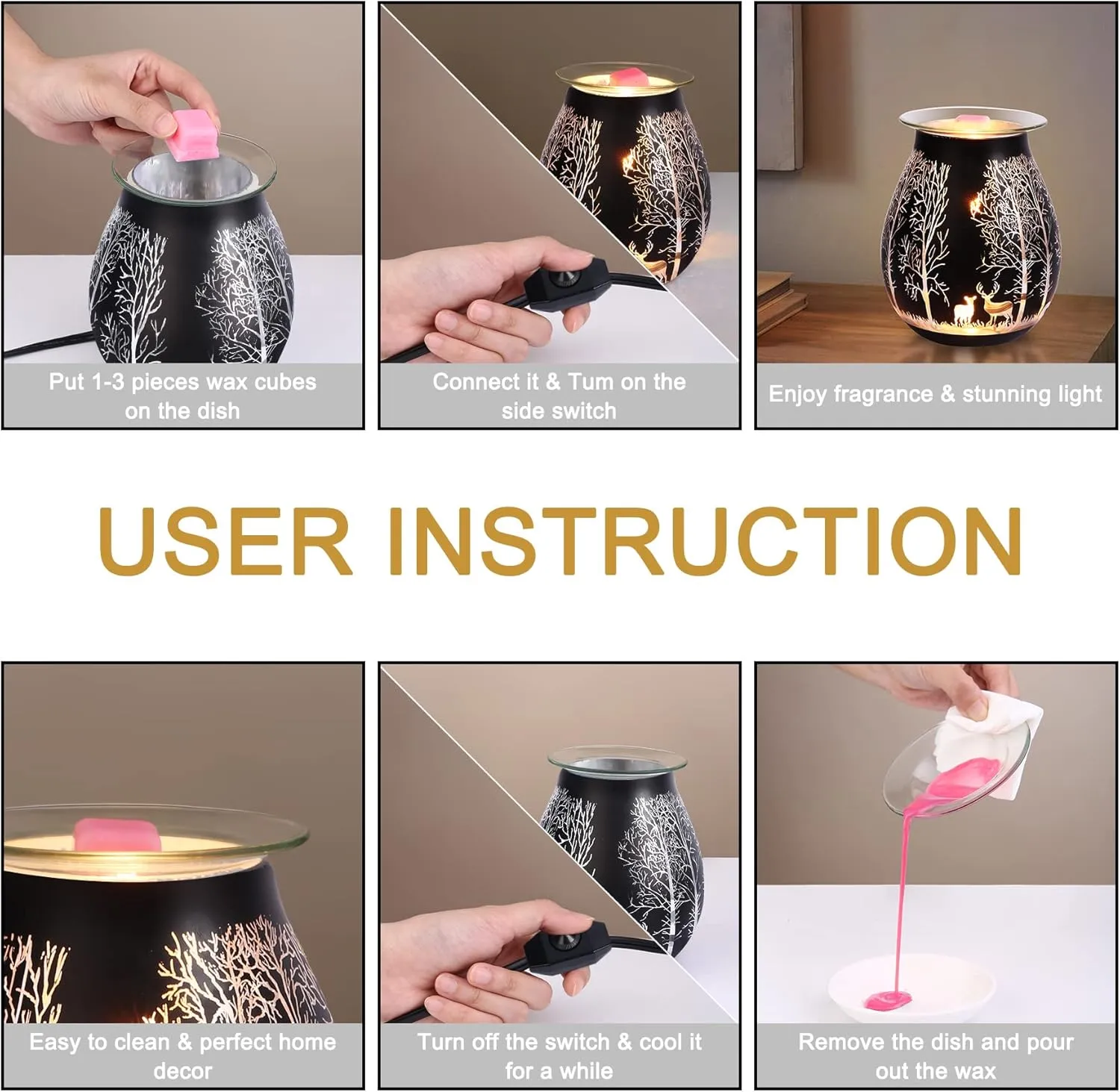 Put 1-3 pieces wax cubes on the dish

Connect it & Tum on the side switch

Enjoy fragrance & stunning light

USER INSTRUCTION

Easy to clean & perfect home decor

Turn off the switch & cool it for a while

Remove the dish and pour out the wax